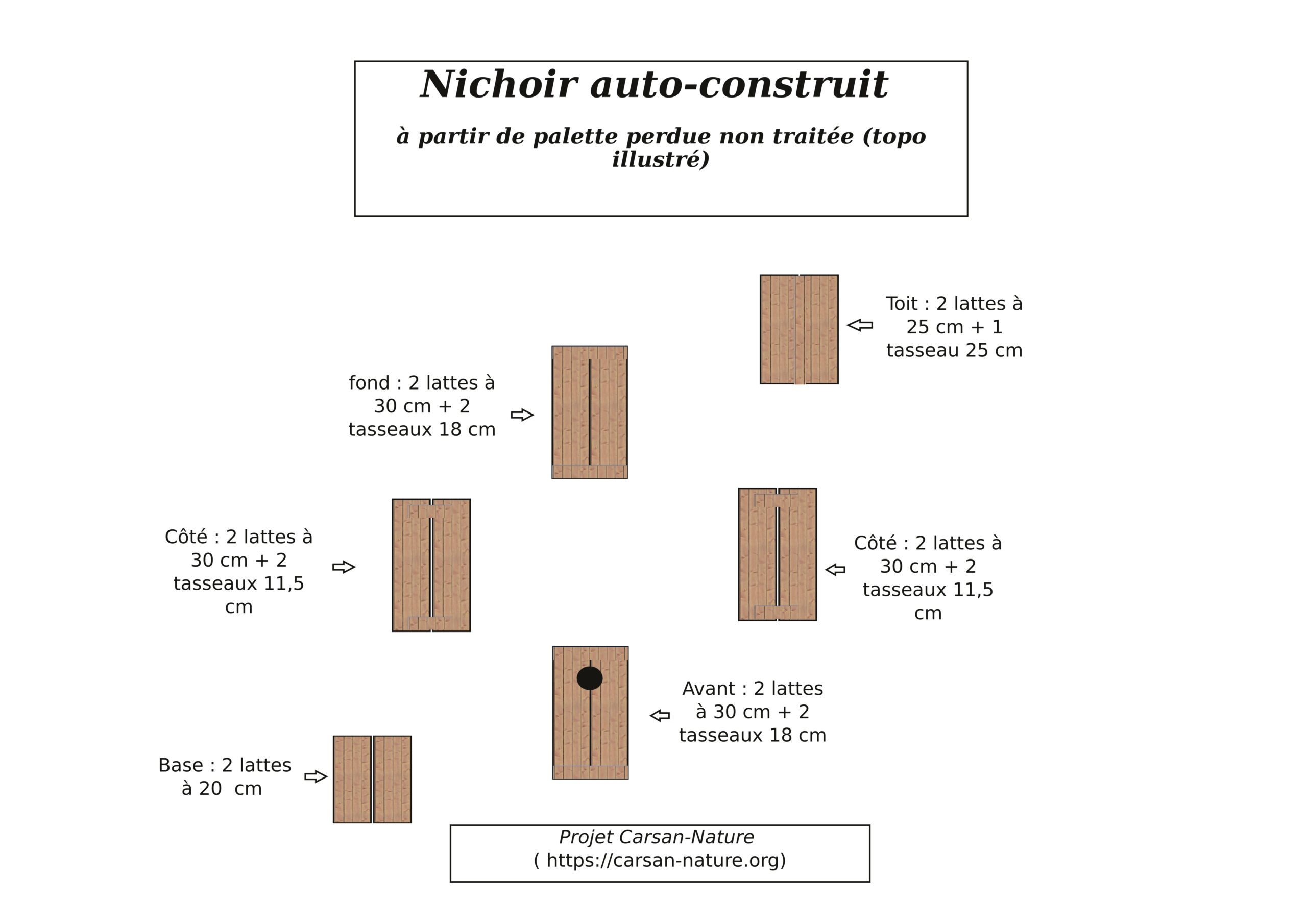 Nichoir auto-construit

à partir de palette perdue non traitée (topo illustré)

Toit : 2 lattes à 25 cm + 1 tasseau 25 cm

fond : 2 lattes à 30 cm + 2 tasseaux 18 cm

Côté : 2 lattes à 30 cm + 2 tasseaux 11,5 cm

Côté : 2 lattes à 30 cm + 2 tasseaux 11,5 cm

Avant : 2 lattes à 30 cm + 2 tasseaux 18 cm

Base : 2 lattes à 20 cm

Projet Carsan-Nature
( https://carsan-nature.org)