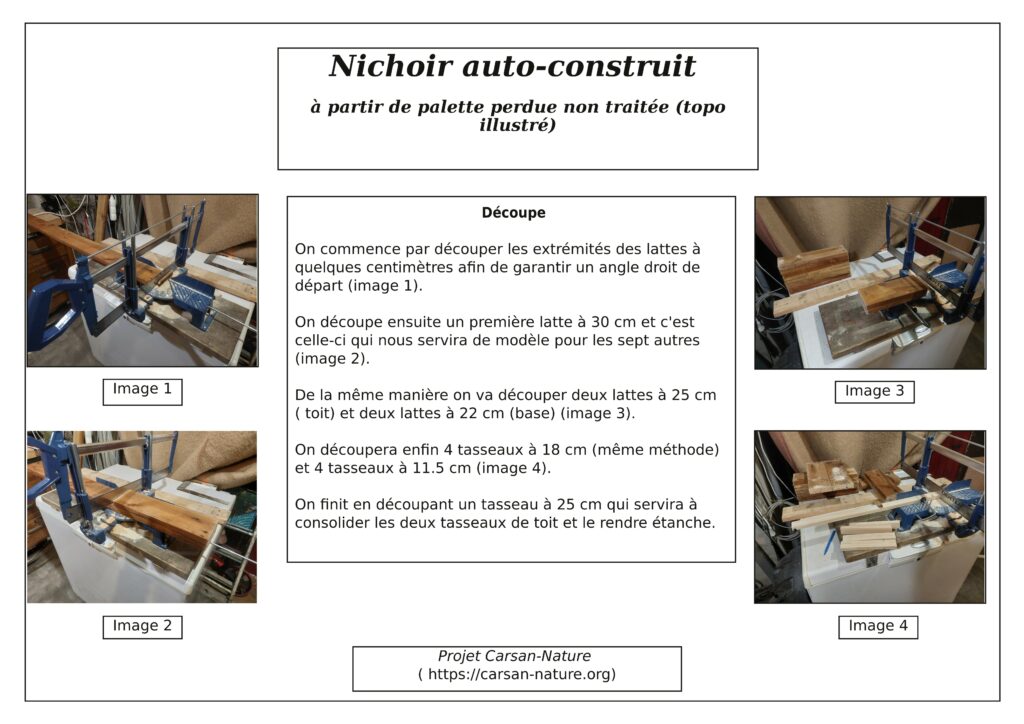 Nichoir auto-construit

à partir de palette perdue non traitée (topo illustré)

Image 1

Image 2

Découpe

On commence par découper les extrémités des lattes à quelques centimètres afin de garantir un angle droit de départ (image 1).

On découpe ensuite un première latte à 30 cm et c'est celle-ci qui nous servira de modèle pour les sept autres (image 2).

De la même manière on va découper deux lattes à 25 cm ( toit) et deux lattes à 22 cm (base) (image 3).

On découpera enfin 4 tasseaux à 18 cm (même méthode) et 4 tasseaux à 11.5 cm (image 4).

On finit en découpant un tasseau à 25 cm qui servira à consolider les deux tasseaux de toit et le rendre étanche.

Image 3

Image 4

Projet Carsan-Nature
( https://carsan-nature.org)